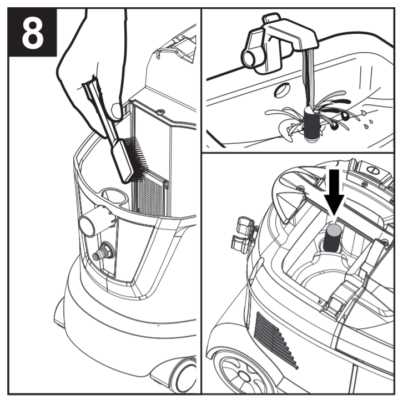 8