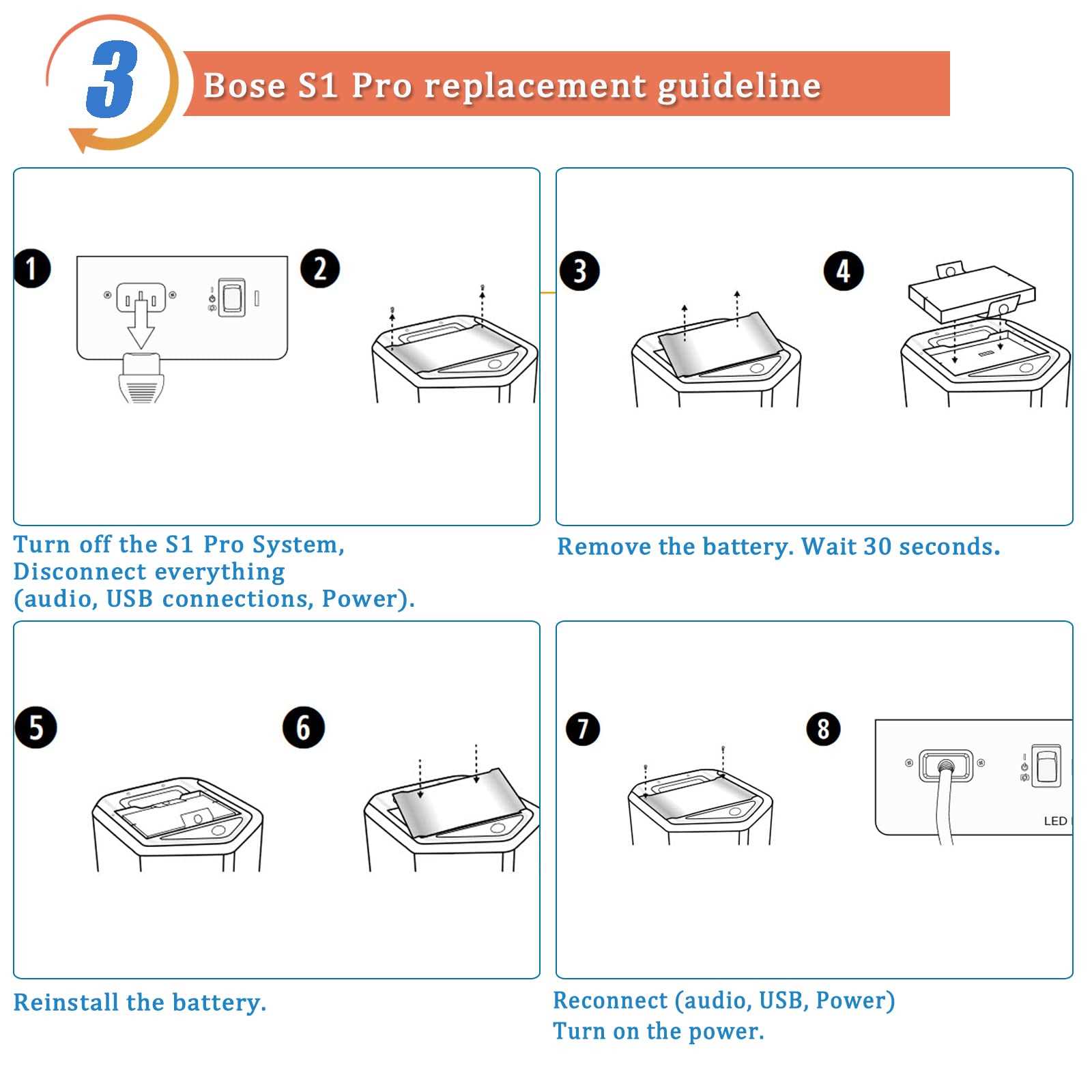 3

Bose S1 Pro replacement guideline

1

2

3

4

Turn off the S1 Pro System, Disconnect everything (audio, USB connections, Power).

Remove the battery. Wait 30 seconds.

5

6

7

8

LED

Reinstall the battery.

Reconnect (audio, USB, Power)
Turn on the power.