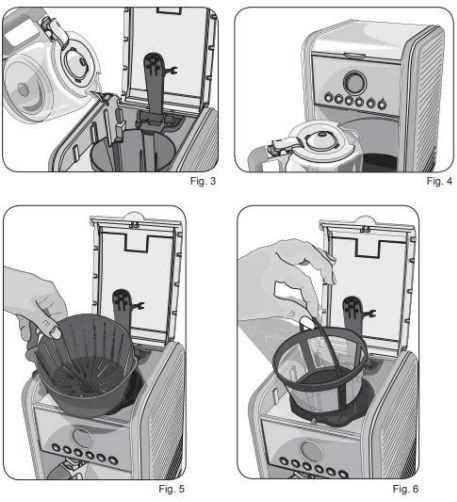 Fig. 3

Fig. 4

Fig. 5

Fig. 6