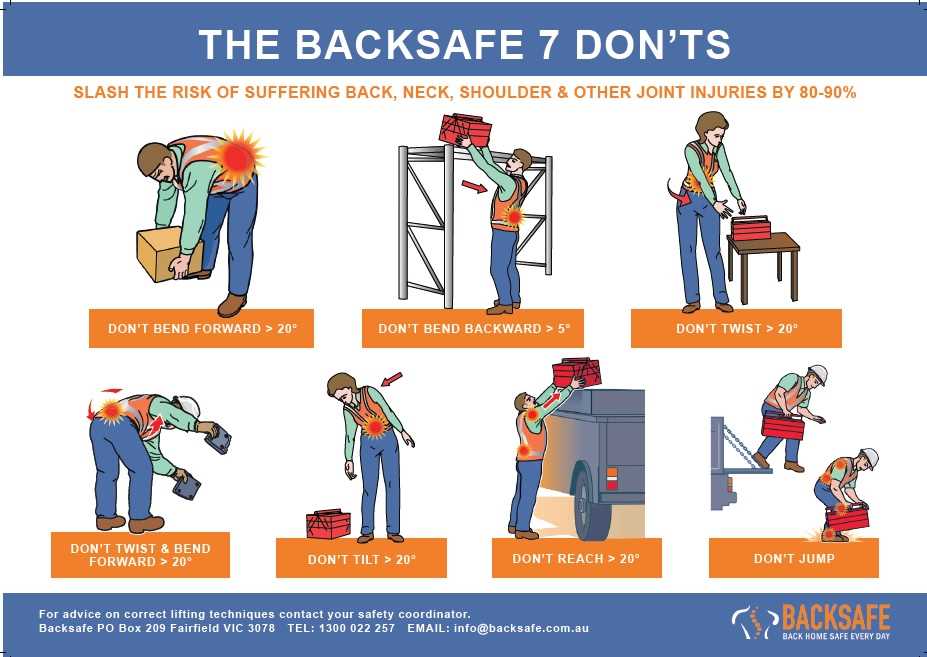 THE BACKSAFE 7 DON'TS

SLASH THE RISK OF SUFFERING BACK, NECK, SHOULDER & OTHER JOINT INJURIES BY 80-90%

DON'T BEND FORWARD > 20°

DON'T BEND BACKWARD > 5°

DON'T TWIST > 20°

DON'T TWIST & BEND FORWARD > 20°

DON'T TILT > 20°

DON'T REACH > 20°

DON'T JUMP

For advice on correct lifting techniques contact your safety coordinator.
Backsafe PO Box 209 Fairfield VIC 3078 TEL: 1300 022 257 EMAIL: info@backsafe.com.au

BACKSAFE
BACK HOME SAFE EVERY DAY