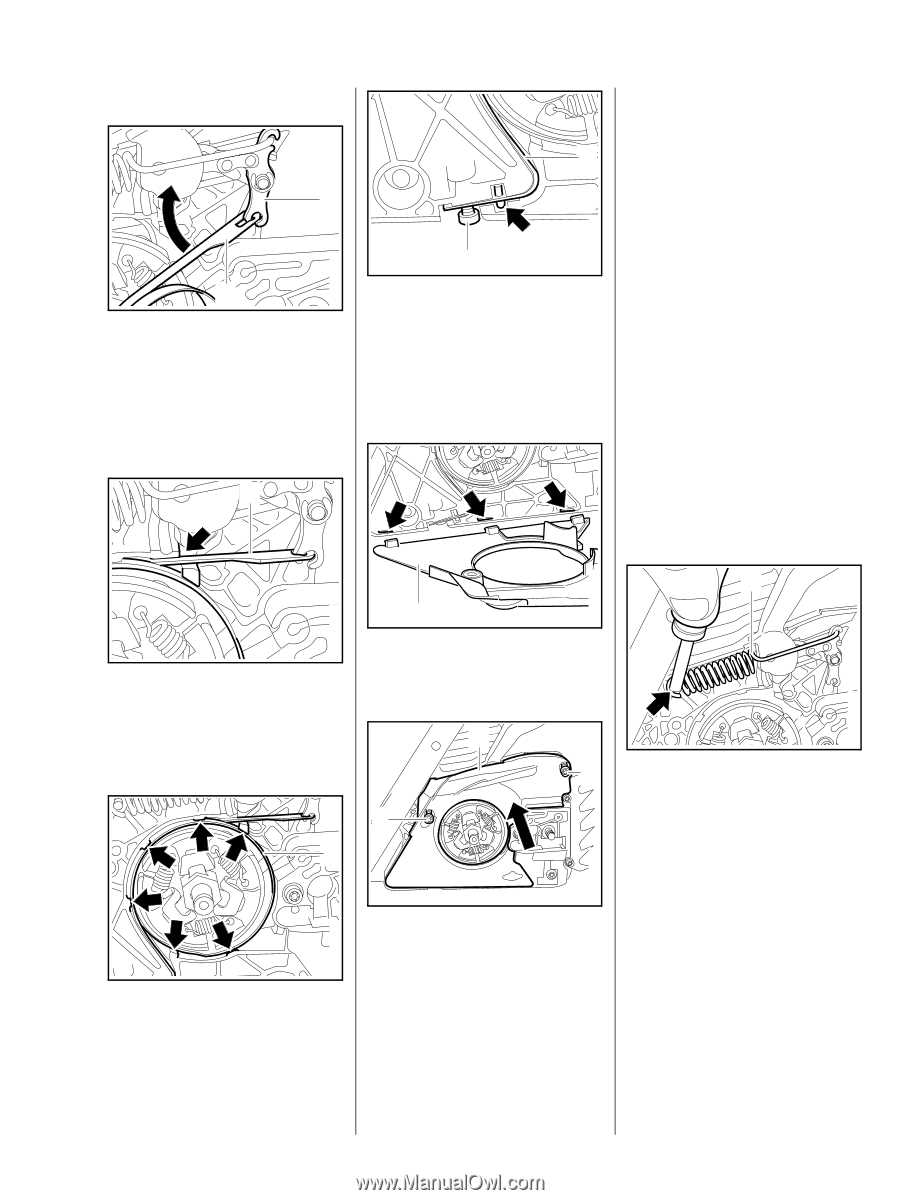 www.ManualOwl.com