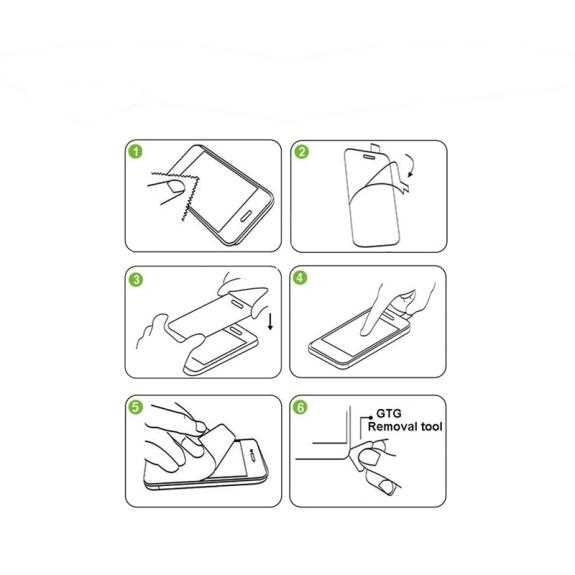 1

2

3

4

5

6

GTG
Removal tool