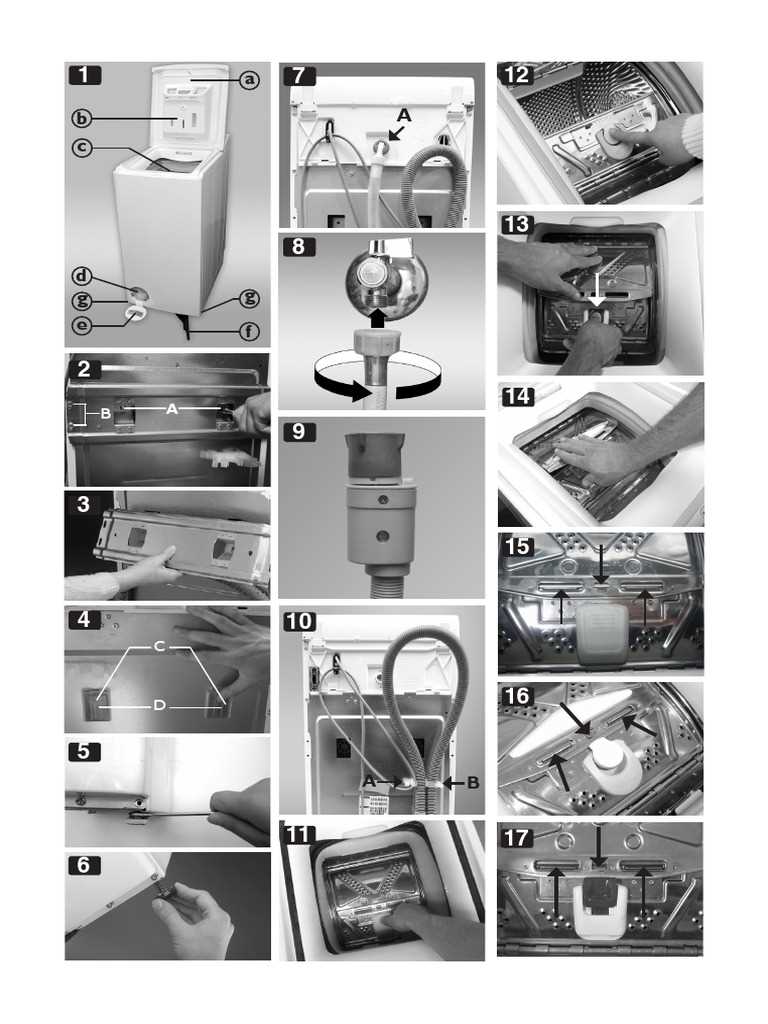 1
a
b
c
d
g
e
g
f

2
B
A

3

4
C
D

5

6

7
A

8

9

10
A
B

11

12

13

14

15

16

17